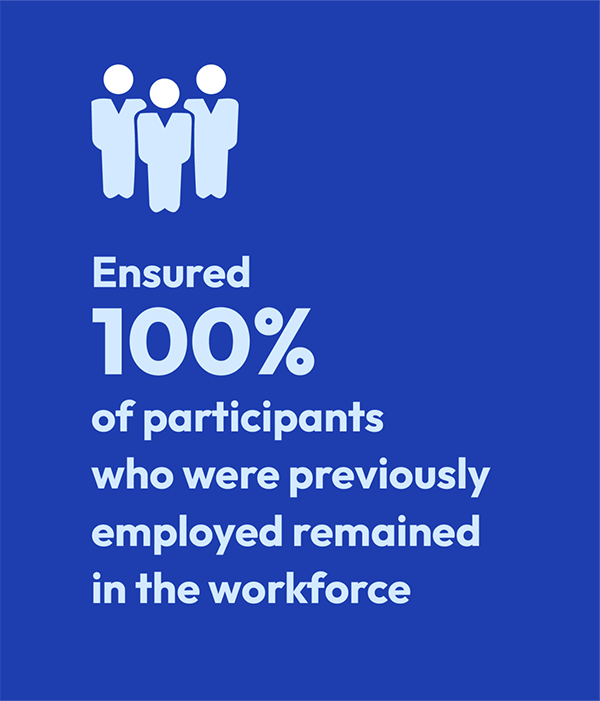 Ensured
100%
of participants who were previously employed remained in the workforce