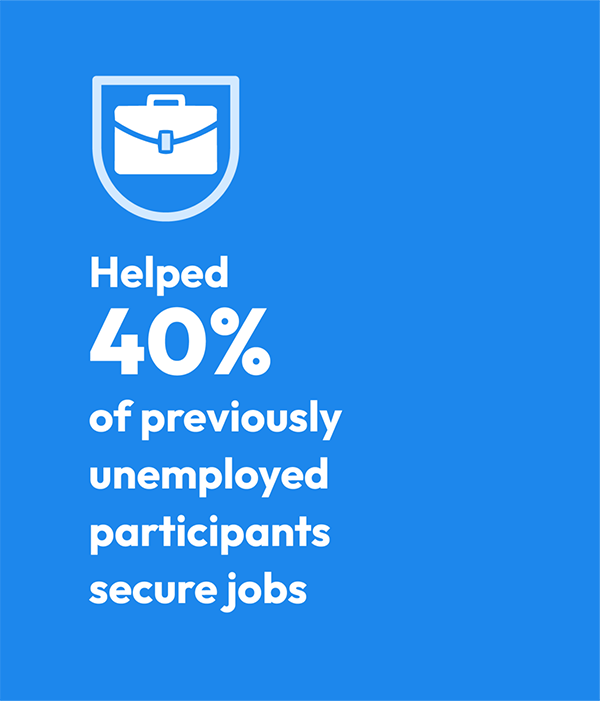 Helped
40%
of previously unemployed participants secure jobs