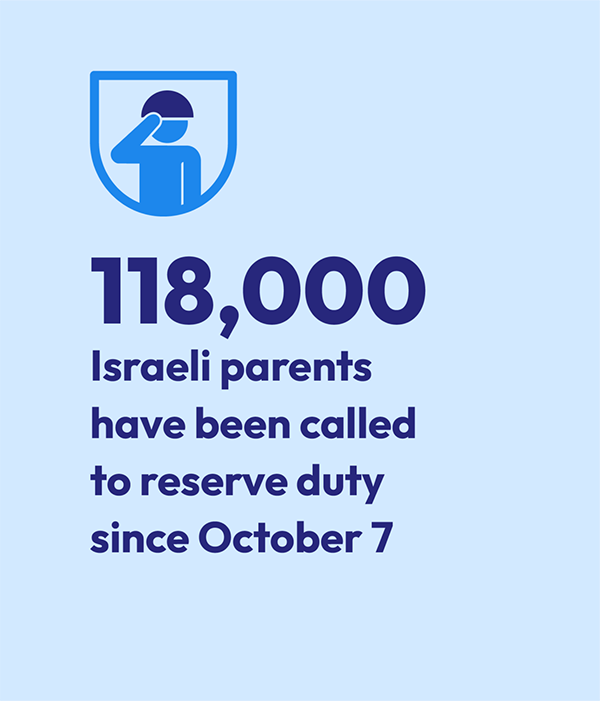 118,000

Israeli parents have been called to reserve duty since October 7